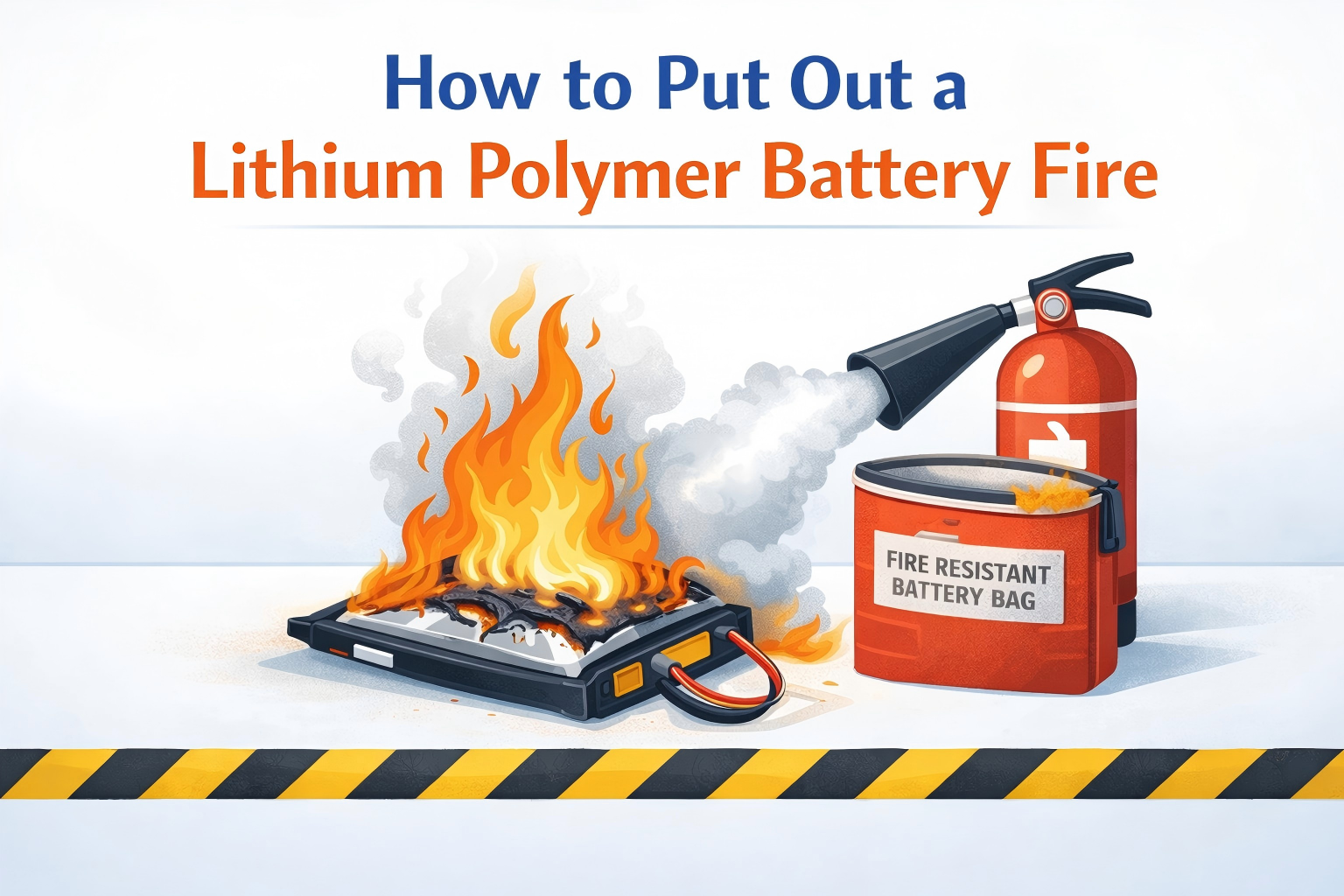 How to Put Out a
Lithium Polymer Battery Fire

FIRE RESISTANT
BATTERY BAG